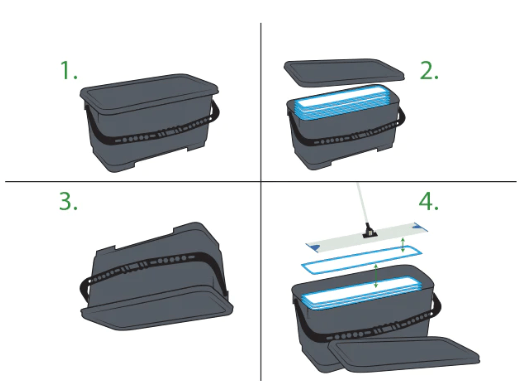 1.

2.

3.

4.